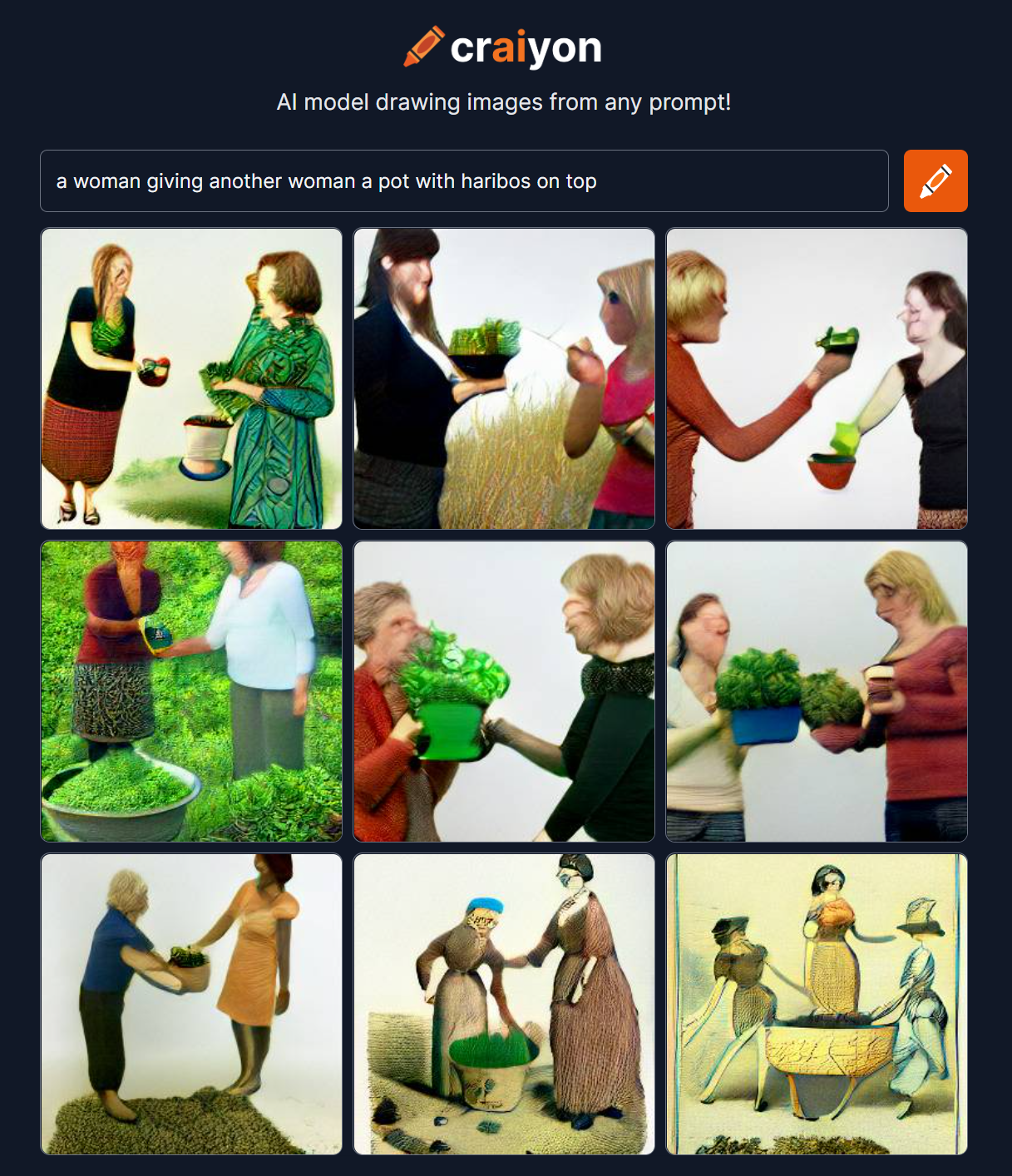 craiyon

AI model drawing images from any prompt!

a woman giving another woman a pot with haribos on top