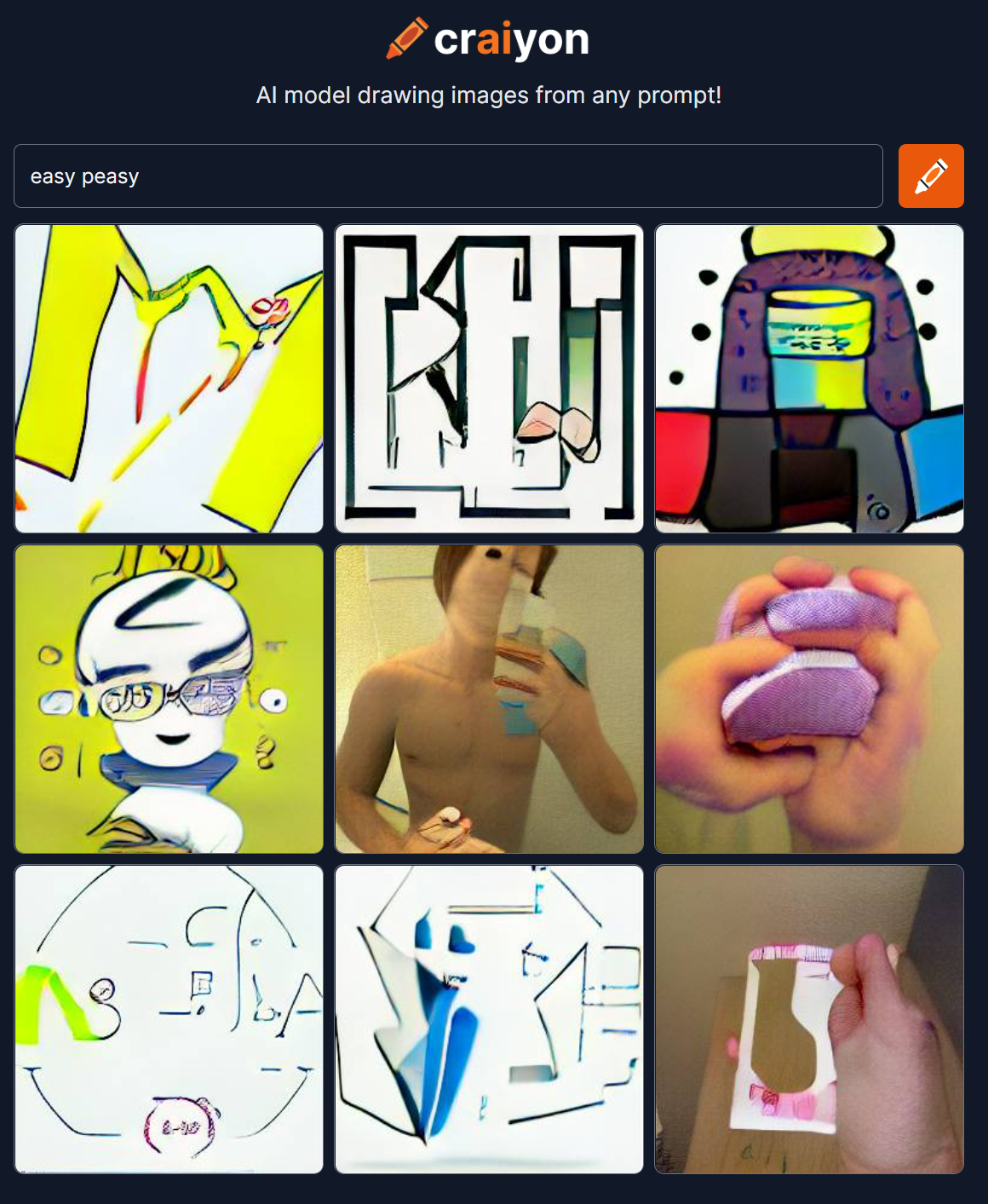 craiyon

AI model drawing images from any prompt!

easy peasy