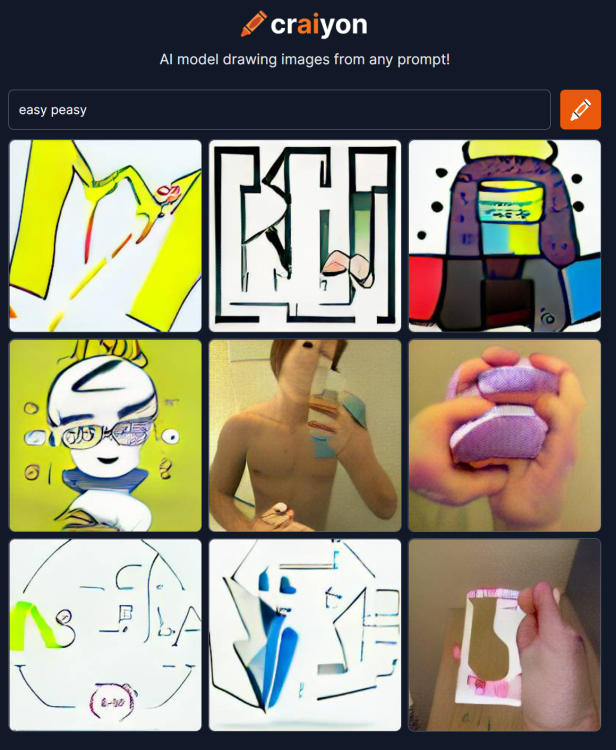 craiyon

AI model drawing images from any prompt!

easy peasy