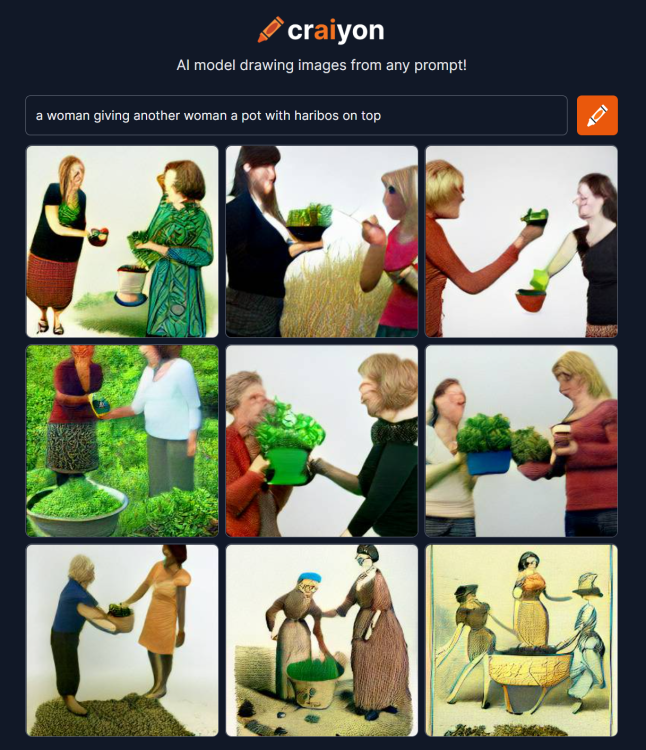 craiyon

AI model drawing images from any prompt!

a woman giving another woman a pot with haribos on top